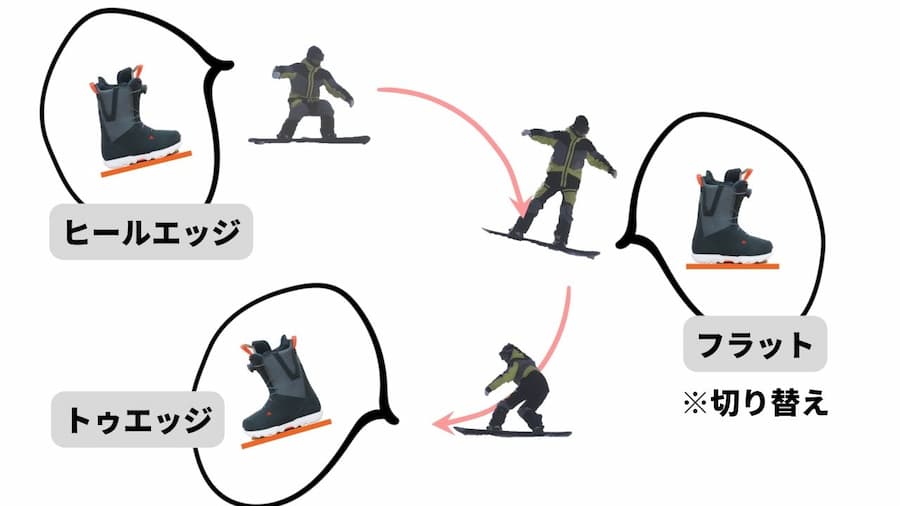 ヒールエッジ

フラット

※切り替え

トゥエッジ